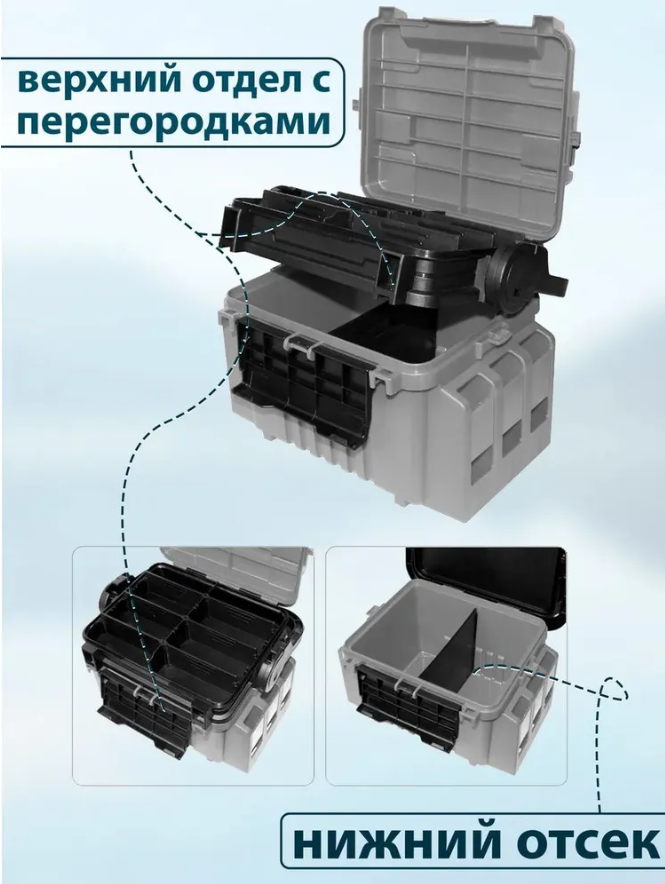 верхний отдел с перегородками

нижний отсек