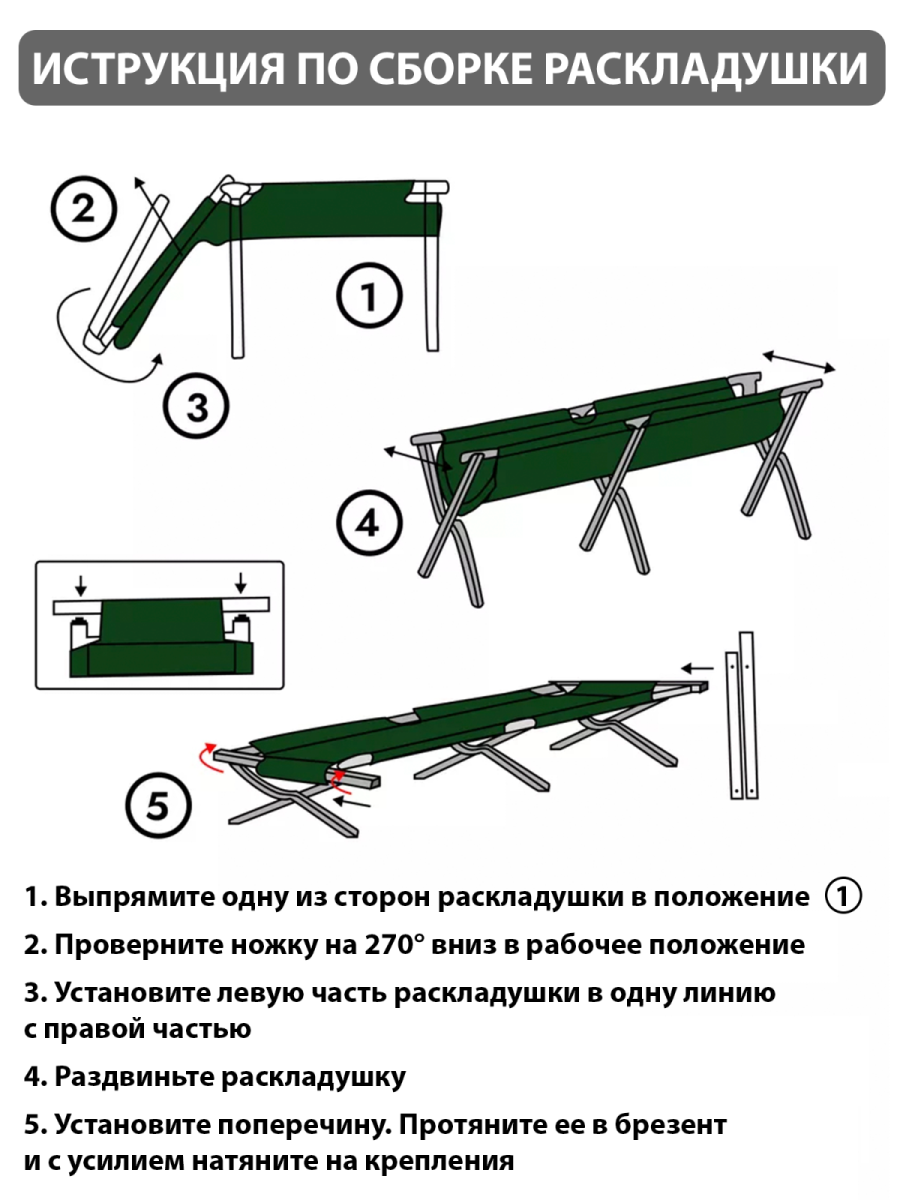 ИСТРУКЦИЯ ПО СБОРКЕ РАСКЛАДУШКИ

2

1

3

4

5

1. Выпрямите одну из сторон раскладушки в положение 1

2. Проверните ножку на 270° вниз в рабочее положение

3. Установите левую часть раскладушки в одну линию с правой частью

4. Раздвиньте раскладушку

5. Установите поперечину. Протяните ее в брезент и с усилием натяните на крепления