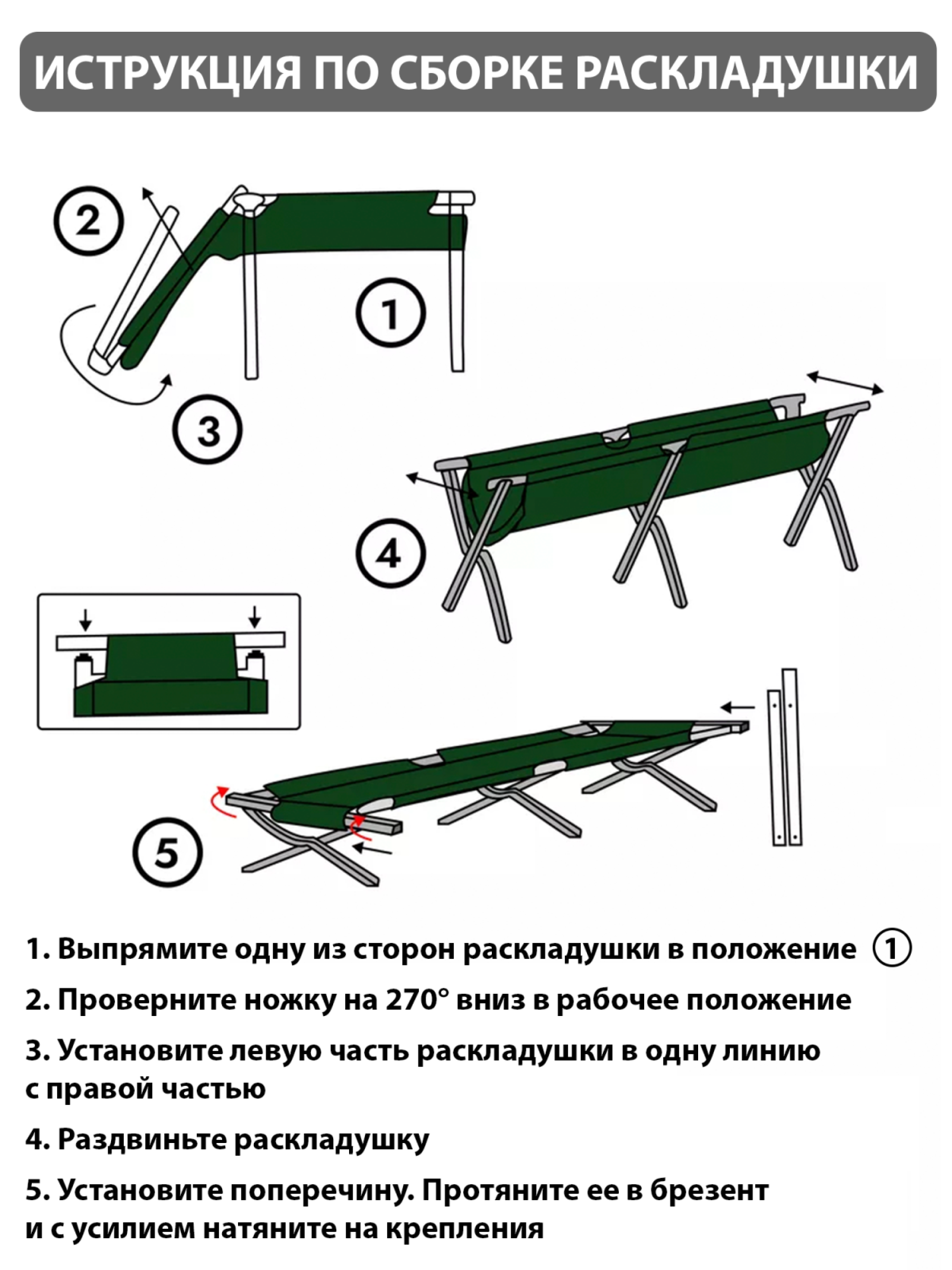 ИСТРУКЦИЯ ПО СБОРКЕ РАСКЛАДУШКИ

2

1

3

4

5

1. Выпрямите одну из сторон раскладушки в положение ①

2. Проверните ножку на 270° вниз в рабочее положение

3. Установите левую часть раскладушки в одну линию с правой частью

4. Раздвиньте раскладушку

5. Установите поперечину. Протяните ее в брезент и с усилием натяните на крепления